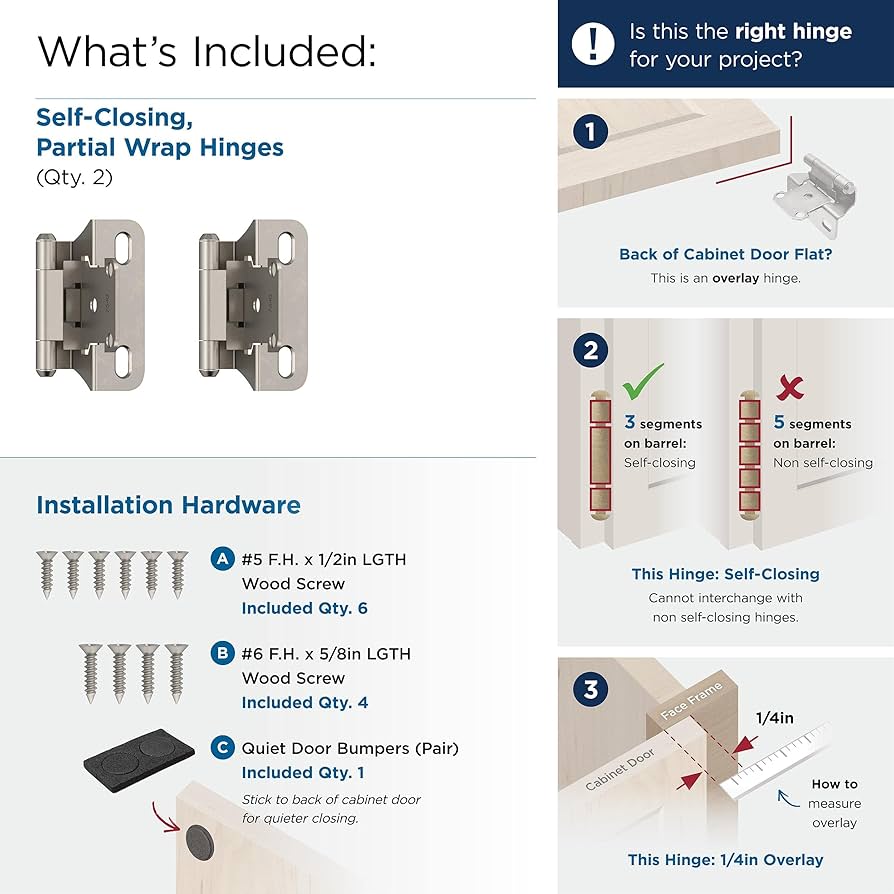 What's Included:

Self-Closing, Partial Wrap Hinges
(Qty. 2)

Installation Hardware

A #5 F.H. x 1/2in LGTH Wood Screw
Included Qty. 6

B #6 F.H. x 5/8in LGTH Wood Screw
Included Qty. 4

C Quiet Door Bumpers (Pair)
Included Qty. 1
Stick to back of cabinet door for quieter closing.

! Is this the right hinge for your project?

1

Back of Cabinet Door Flat?
This is an overlay hinge.

2

3 segments on barrel:
Self-closing

5 segments on barrel:
Non self-closing

This Hinge: Self-Closing
Cannot interchange with non self-closing hinges.

3

Face Frame
Cabinet Door
1/4in
How to measure overlay

This Hinge: 1/4in Overlay